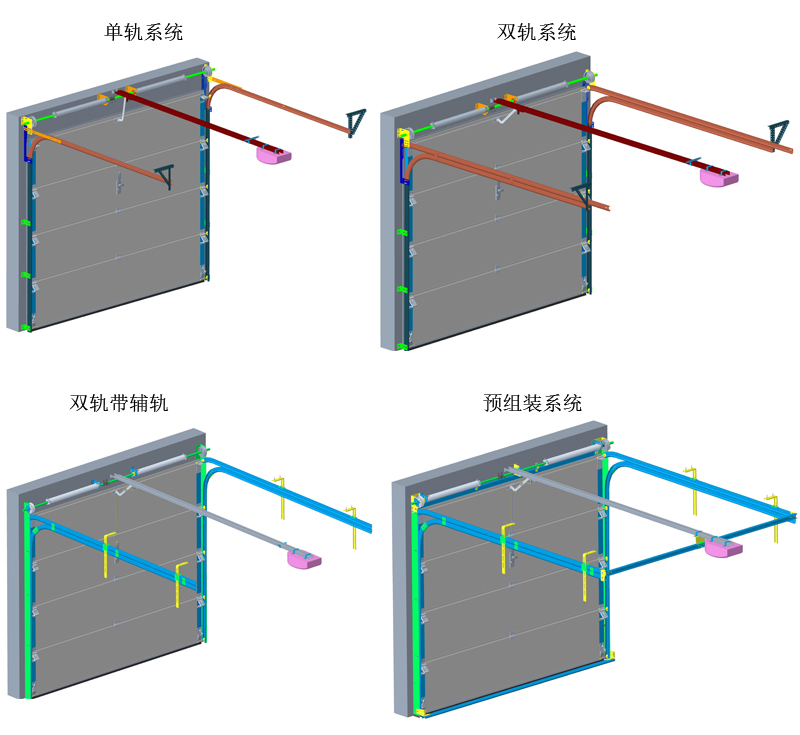 单轨系统

双轨系统

双轨带辅轨

预组装系统